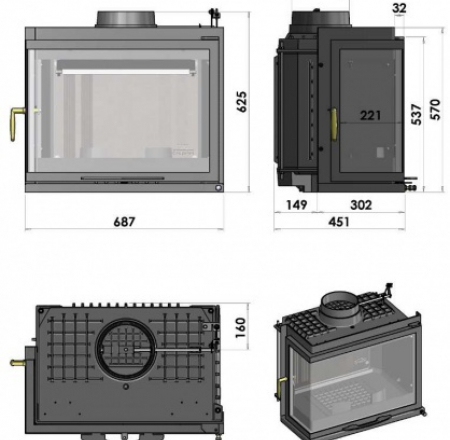 625
687
32
221
537
570
149
302
451
160