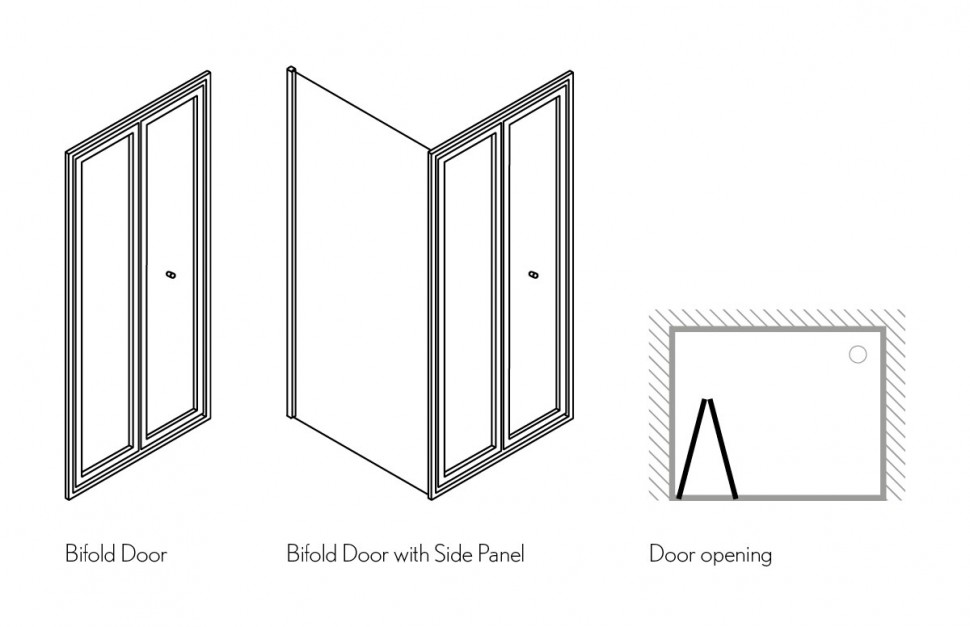 Bifold Door

Bifold Door with Side Panel

Door opening